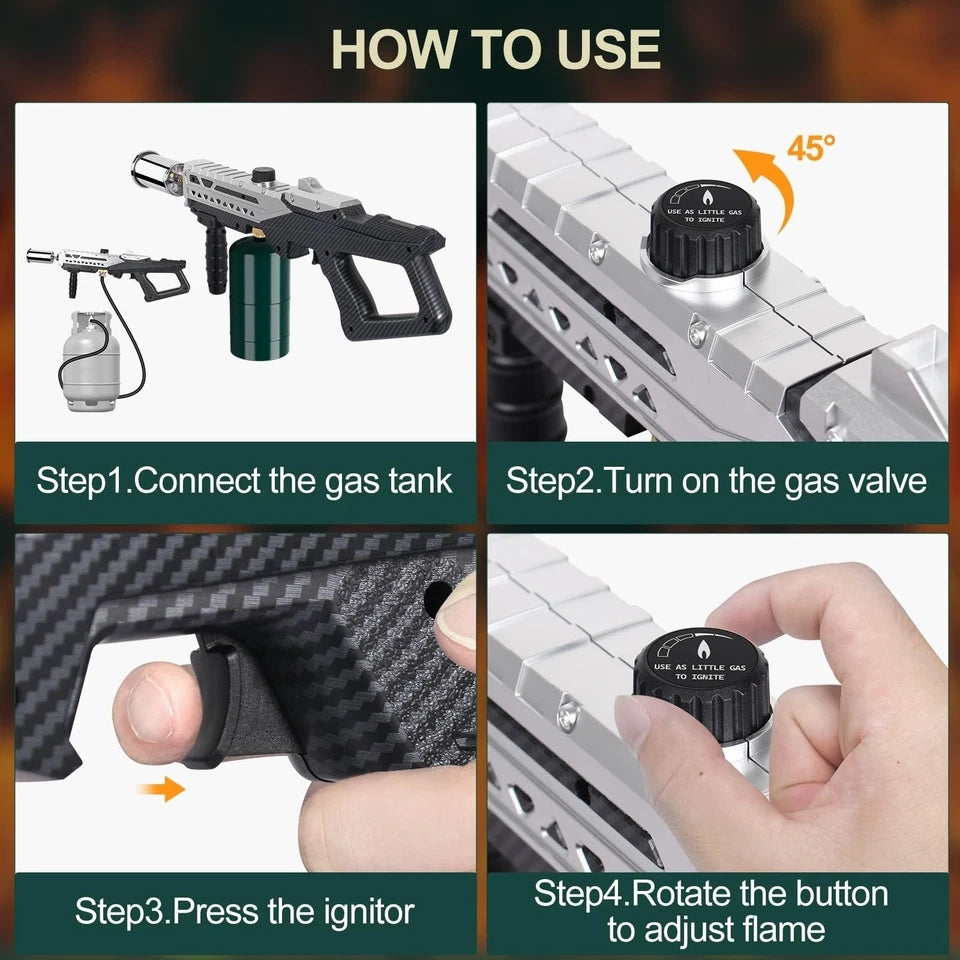 HOW TO USE

Step1.Connect the gas tank

45°

USE AS LITTLE GAS TO IGNITE

Step2.Turn on the gas valve

Step3.Press the ignitor

USE AS LITTLE GAS TO IGNITE

Step4.Rotate the button to adjust flame