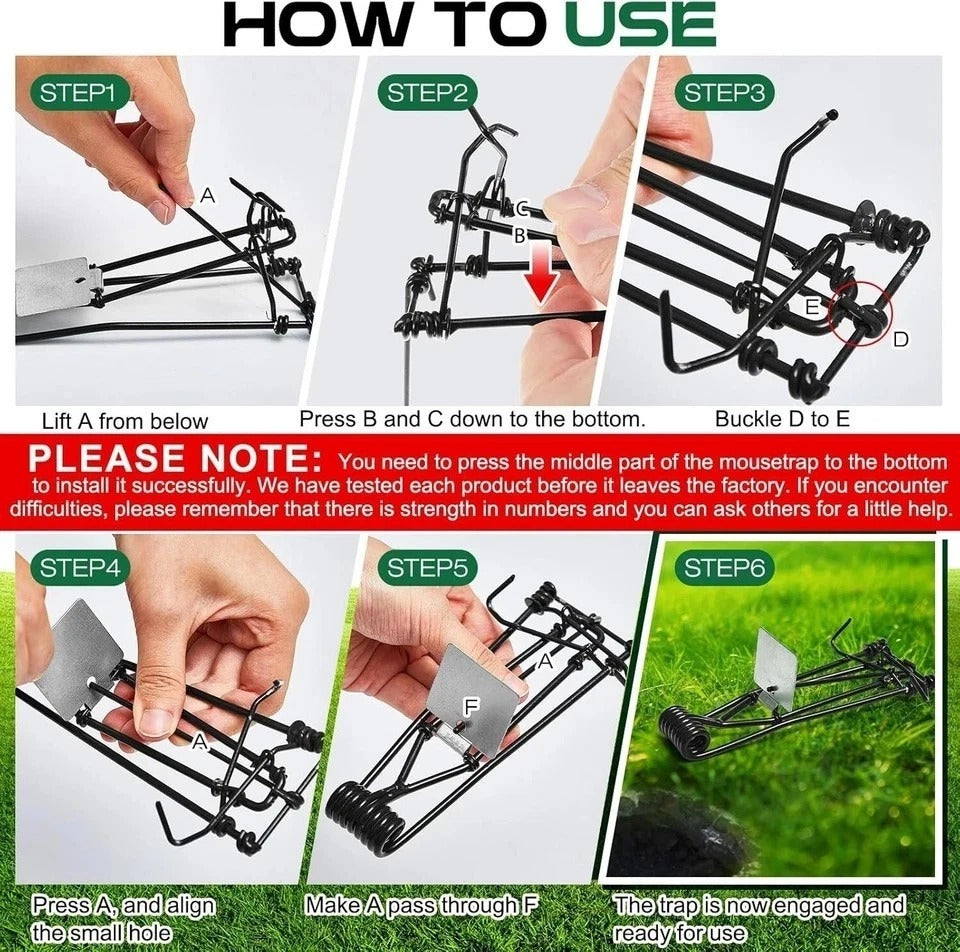 HOW TO USE

STEP1
A
Lift A from below

STEP2
C
B
Press B and C down to the bottom.

STEP3
E
D
Buckle D to E

PLEASE NOTE: You need to press the middle part of the mousetrap to the bottom to install it successfully. We have tested each product before it leaves the factory. If you encounter difficulties, please remember that there is strength in numbers and you can ask others for a little help.

STEP4
A
Press A, and align the small hole

STEP5
A
F
Make A pass through F

STEP6
The trap is now engaged and ready for use