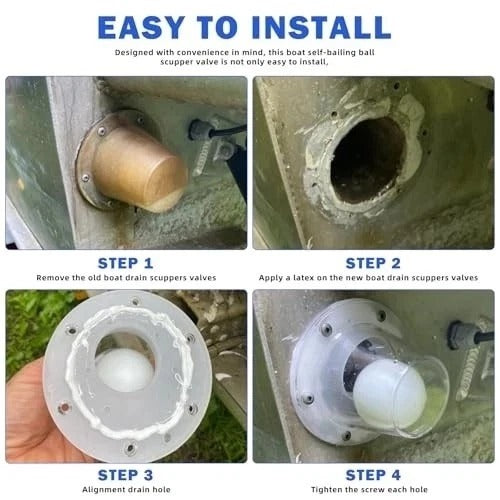 EASY TO INSTALL

Designed with convenience in mind, this boat self-bailing ball scupper valve is not only easy to install,

STEP 1
Remove the old boat drain scuppers valves

STEP 2
Apply a latex on the new boat drain scuppers valves

STEP 3
Alignment drain hole

STEP 4
Tighten the screw each hole