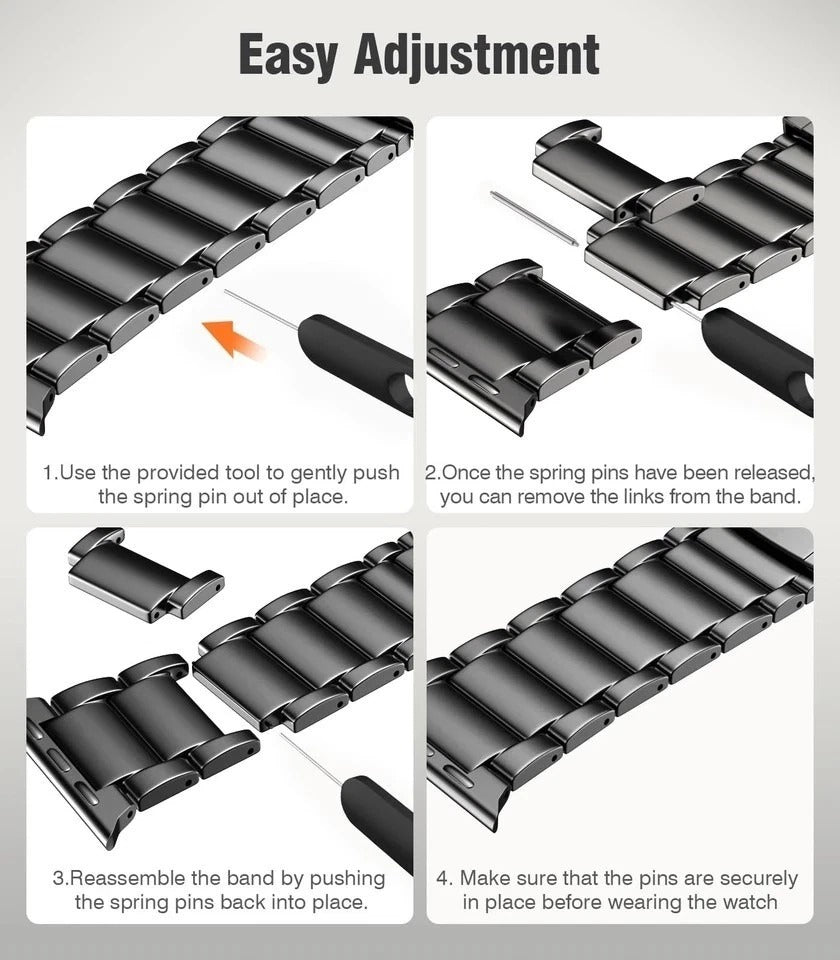 Easy Adjustment

1.Use the provided tool to gently push the spring pin out of place.

2.Once the spring pins have been released, you can remove the links from the band.

3.Reassemble the band by pushing the spring pins back into place.

4. Make sure that the pins are securely in place before wearing the watch