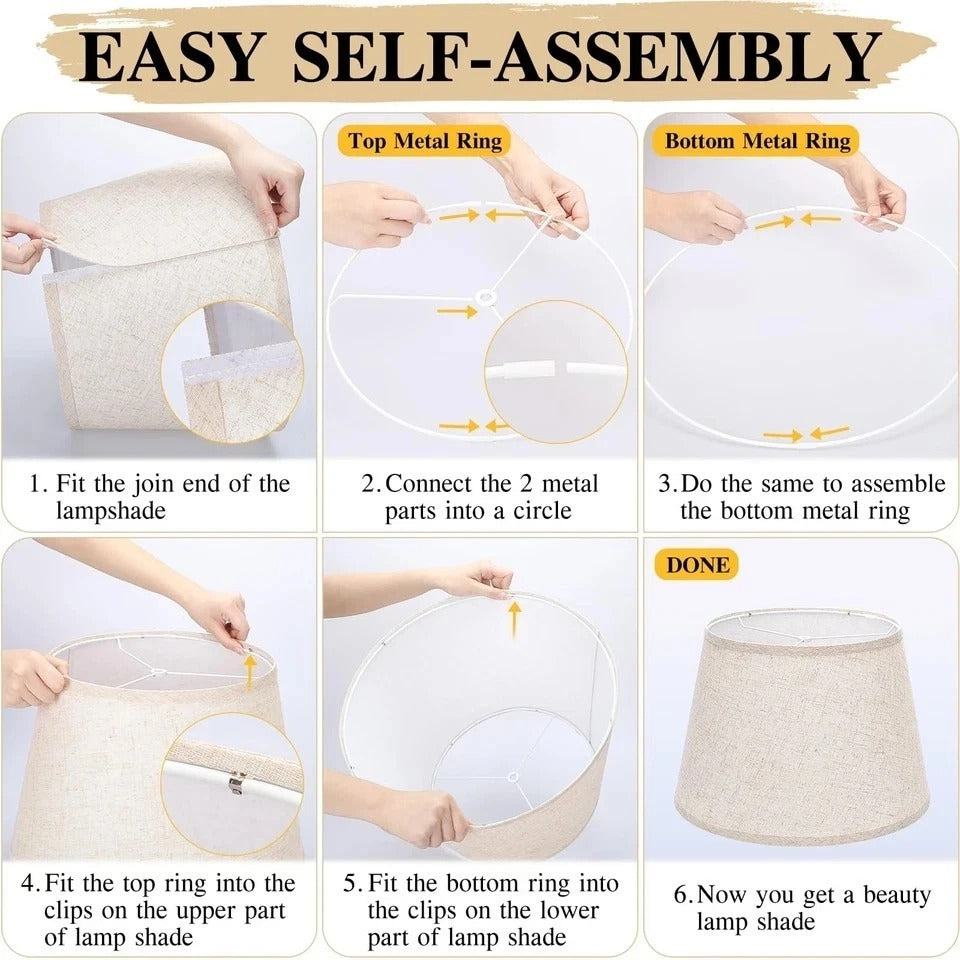 EASY SELF-ASSEMBLY

1. Fit the join end of the lampshade

Top Metal Ring

2. Connect the 2 metal parts into a circle

Bottom Metal Ring

3. Do the same to assemble the bottom metal ring

4. Fit the top ring into the clips on the upper part of lamp shade

5. Fit the bottom ring into the clips on the lower part of lamp shade

DONE

6. Now you get a beauty lamp shade