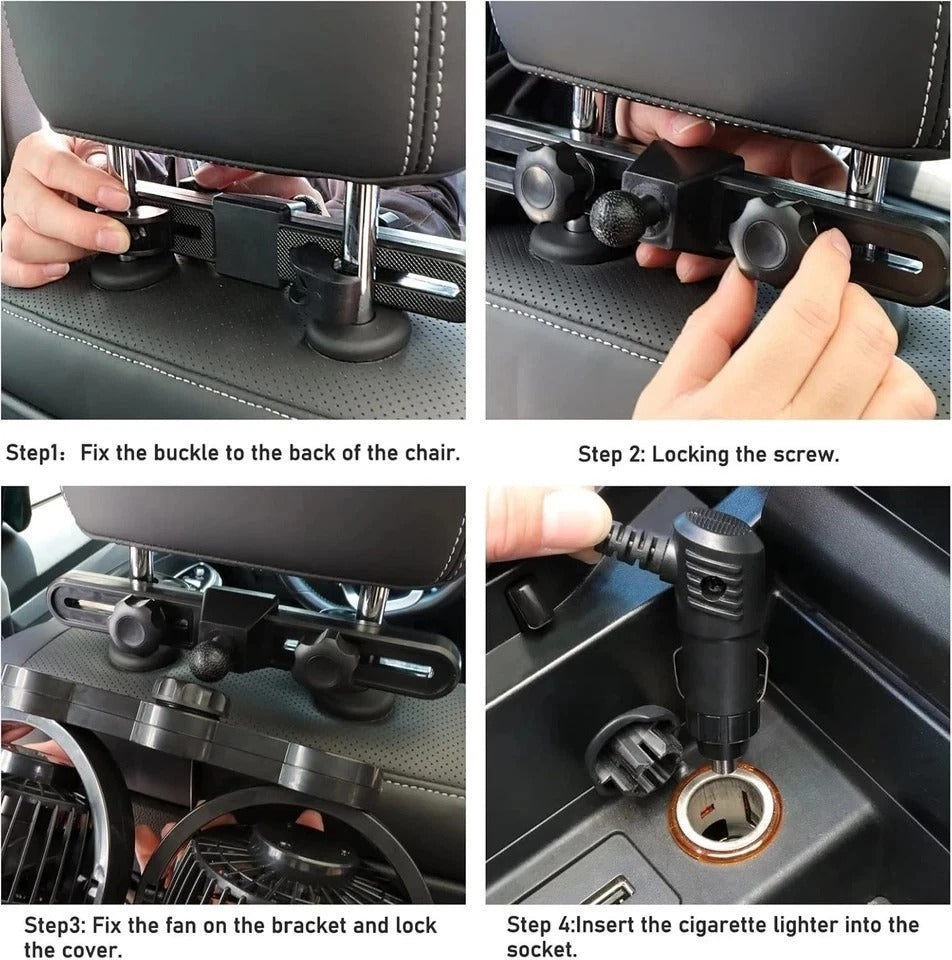 Step1: Fix the buckle to the back of the chair.

Step 2: Locking the screw.

Step3: Fix the fan on the bracket and lock the cover.

Step 4:Insert the cigarette lighter into the socket.